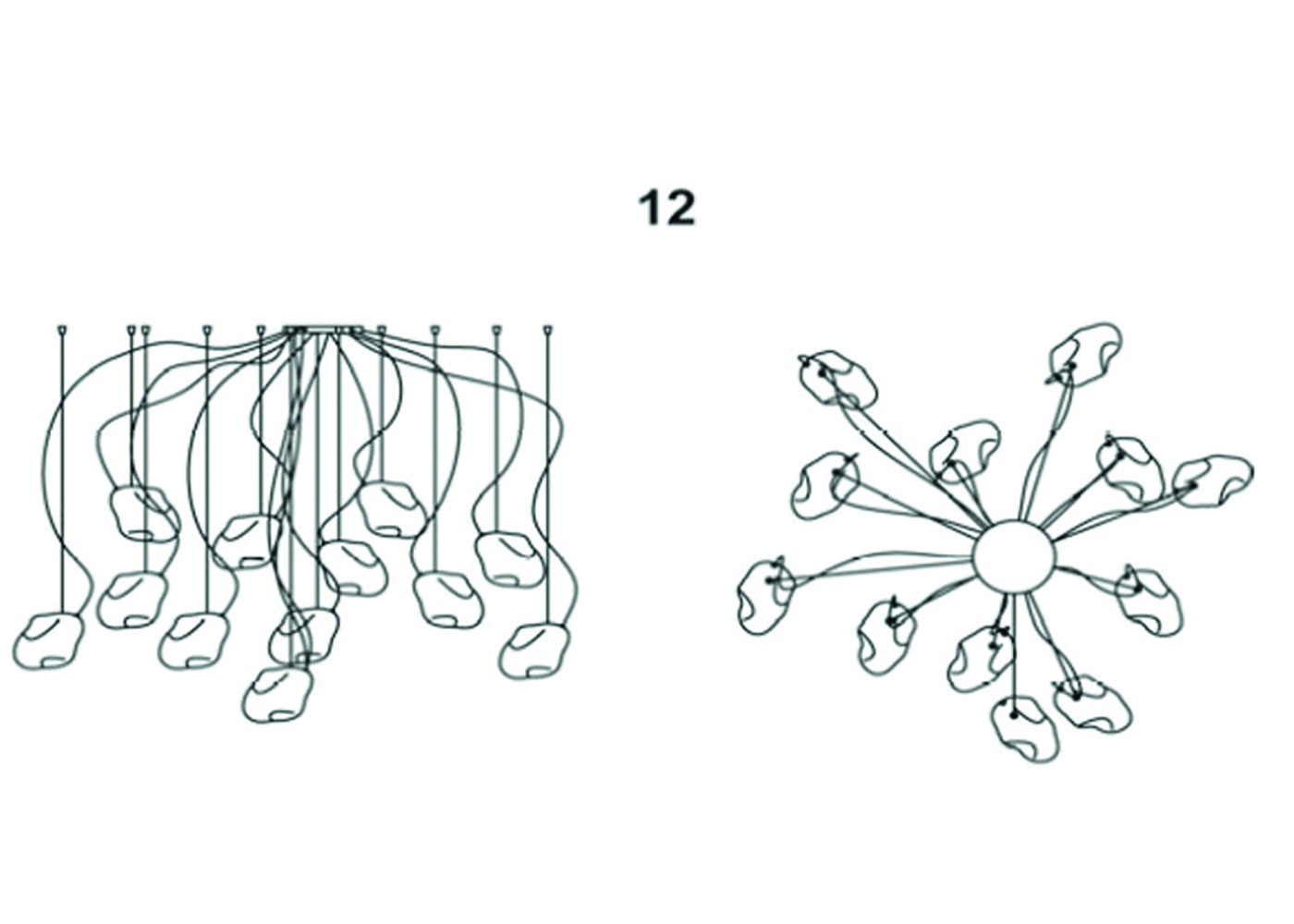 12